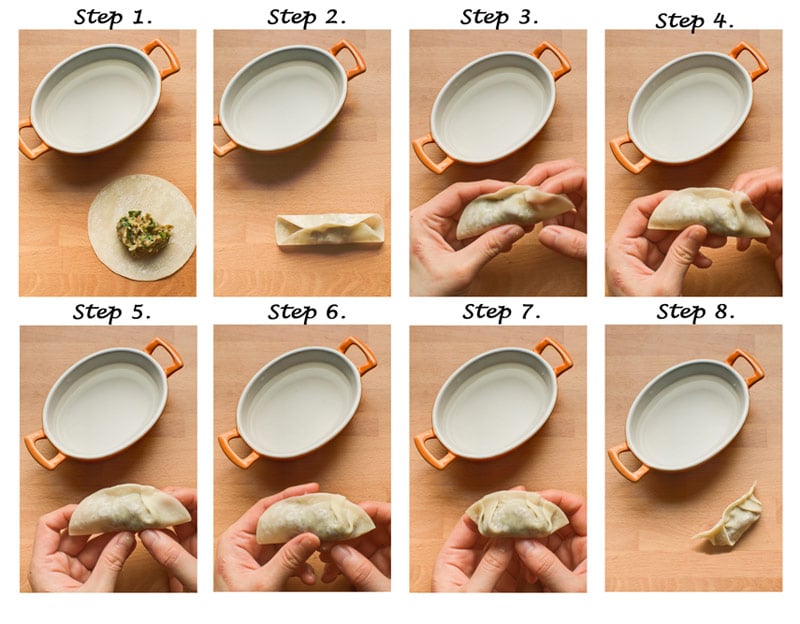 Step 1.

Step 2.

Step 3.

Step 4.

Step 5.

Step 6.

Step 7.

Step 8.